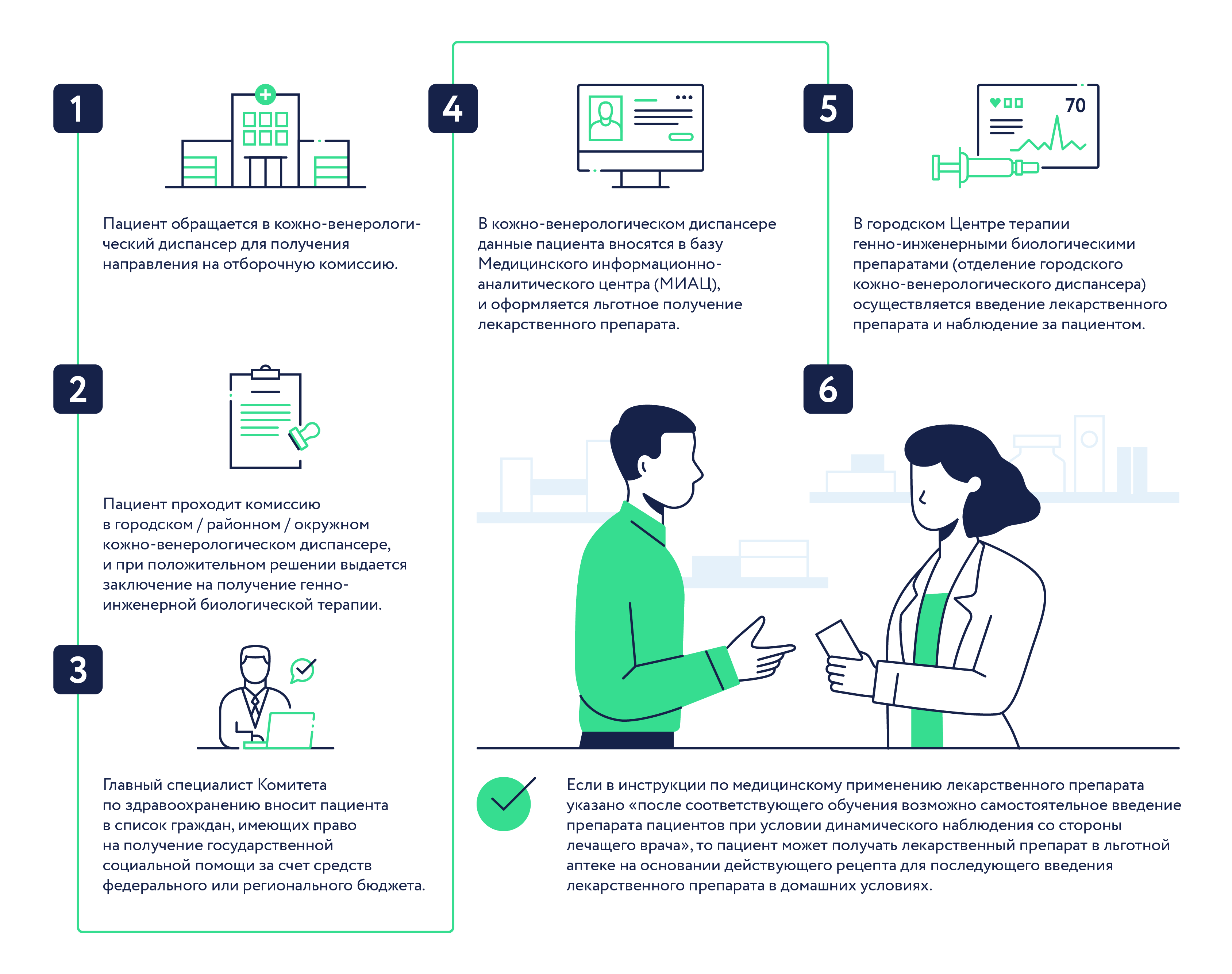 1

Пациент обращается в кожно-венерологический диспансер для получения направления на отборочную комиссию.

2

Пациент проходит комиссию в городском / районном / окружном кожно-венерологическом диспансере, и при положительном решении выдается заключение на получение генно-инженерной биологической терапии.

3

Главный специалист Комитета по здравоохранению вносит пациента в список граждан, имеющих право на получение государственной социальной помощи за счет средств федерального или регионального бюджета.

4

В кожно-венерологическом диспансере данные пациента вносятся в базу Медицинского информационно-аналитического центра (МИАЦ), и оформляется льготное получение лекарственного препарата.

5

70

В городском Центре терапии генно-инженерными биологическими препаратами (отделение городского кожно-венерологического диспансера) осуществляется введение лекарственного препарата и наблюдение за пациентом.

6

Если в инструкции по медицинскому применению лекарственного препарата указано «после соответствующего обучения возможно самостоятельное введение препарата пациентов при условии динамического наблюдения со стороны лечащего врача», то пациент может получать лекарственный препарат в льготной аптеке на основании действующего рецепта для последующего введения лекарственного препарата в домашних условиях.